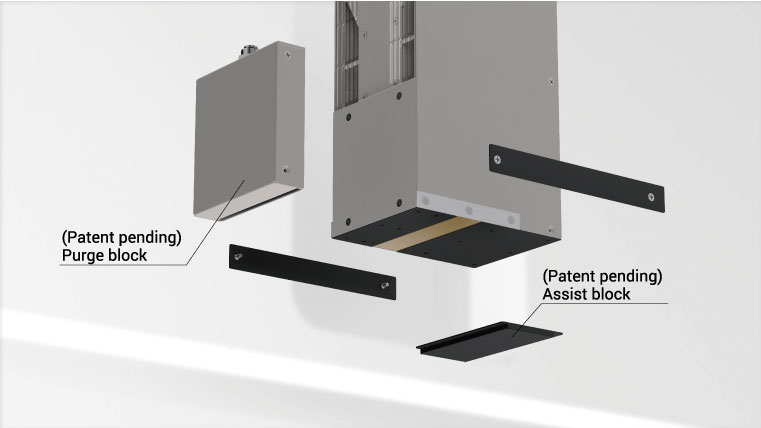 (Patent pending)
Purge block

(Patent pending)
Assist block