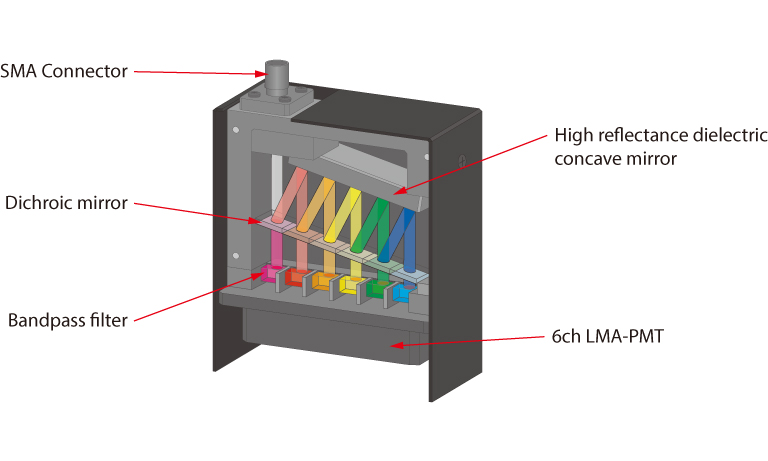 SMA Connector

High reflectance dielectric concave mirror

Dichroic mirror

Bandpass filter

6ch LMA-PMT