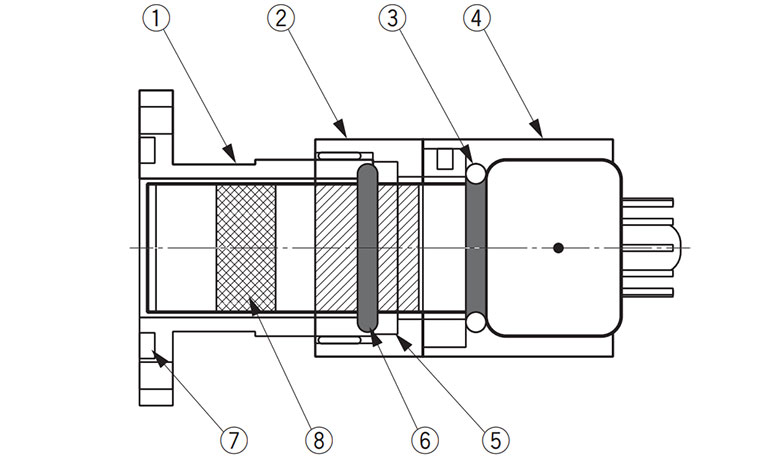 ①
②
③
④
⑦
⑧
⑥
⑤