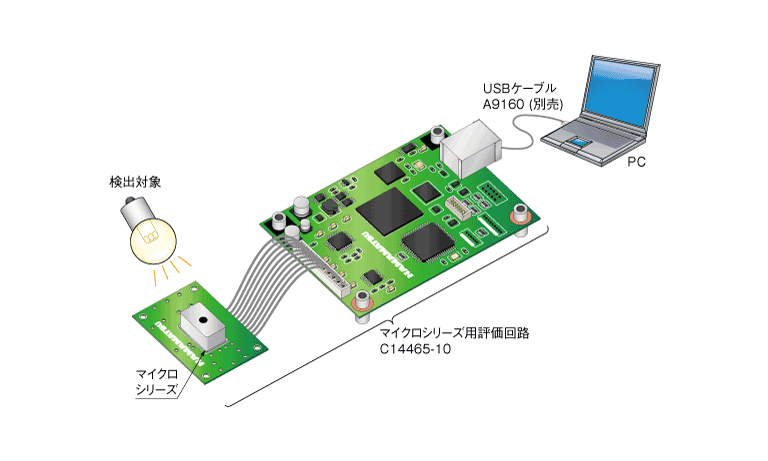 USBケーブル
A9160 (別売)

PC

検出対象

HAMAMATSU

HAMAMATSU

マイクロシリーズ用評価回路
C14465-10

マイクロ
シリーズ